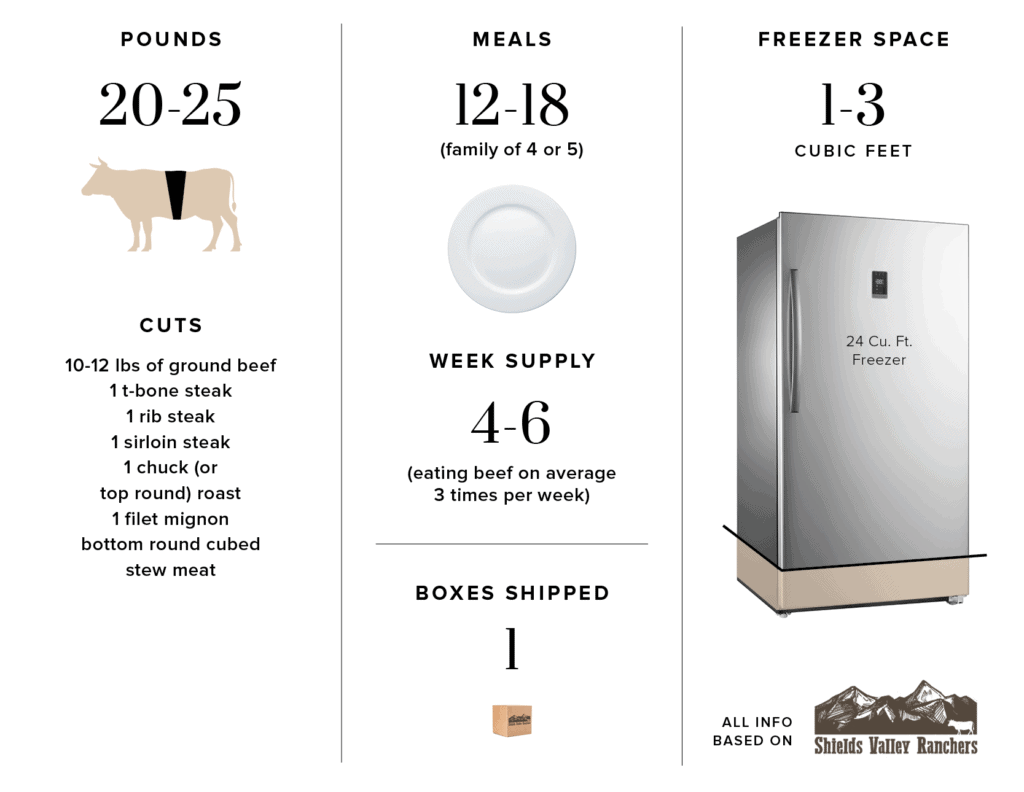 POUNDS

20-25

CUTS

10-12 lbs of ground beef
1 t-bone steak
1 rib steak
1 sirloin steak
1 chuck (or top round) roast
1 filet mignon
bottom round cubed stew meat

MEALS

12-18

(family of 4 or 5)

WEEK SUPPLY

4-6

(eating beef on average 3 times per week)

BOXES SHIPPED

1

FREEZER SPACE

1-3

CUBIC FEET

24 Cu. Ft. Freezer

ALL INFO BASED ON

Shields Valley Ranchers